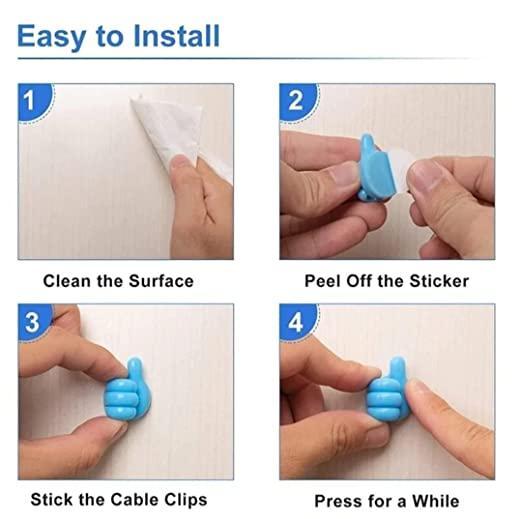 Easy to Install

1

Clean the Surface

2

Peel Off the Sticker

3

Stick the Cable Clips

4

Press for a While